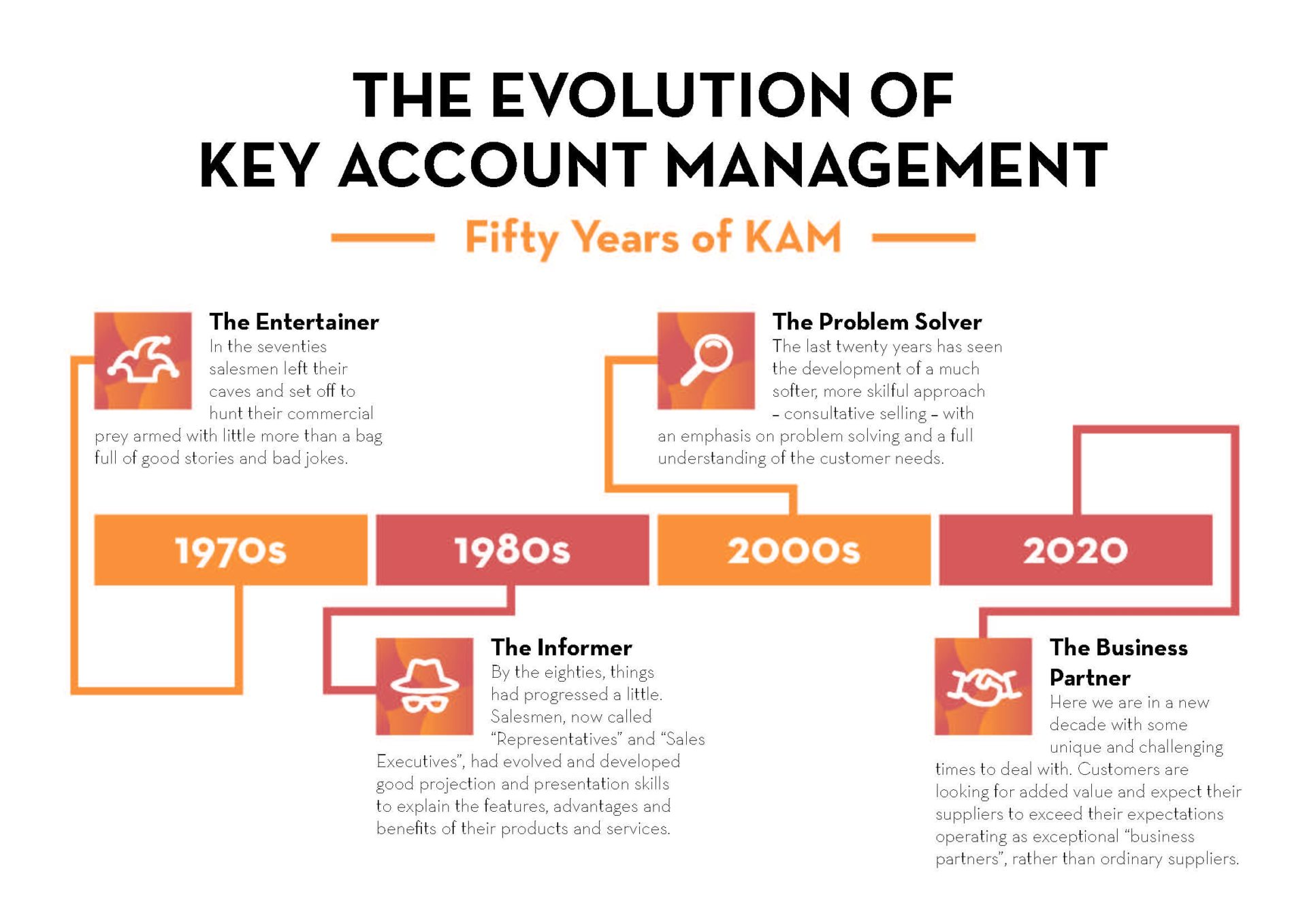 THE EVOLUTION OF KEY ACCOUNT MANAGEMENT

Fifty Years of KAM

The Entertainer
In the seventies salesmen left their caves and set off to hunt their commercial prey armed with little more than a bag full of good stories and bad jokes.

The Problem Solver
The last twenty years has seen the development of a much softer, more skilful approach – consultative selling – with an emphasis on problem solving and a full understanding of the customer needs.

1970s

1980s

2000s

2020

The Informer
By the eighties, things had progressed a little. Salesmen, now called "Representatives" and "Sales Executives", had evolved and developed good projection and presentation skills to explain the features, advantages and benefits of their products and services.

The Business Partner
Here we are in a new decade with some unique and challenging times to deal with. Customers are looking for added value and expect their suppliers to exceed their expectations operating as exceptional "business partners", rather than ordinary suppliers.